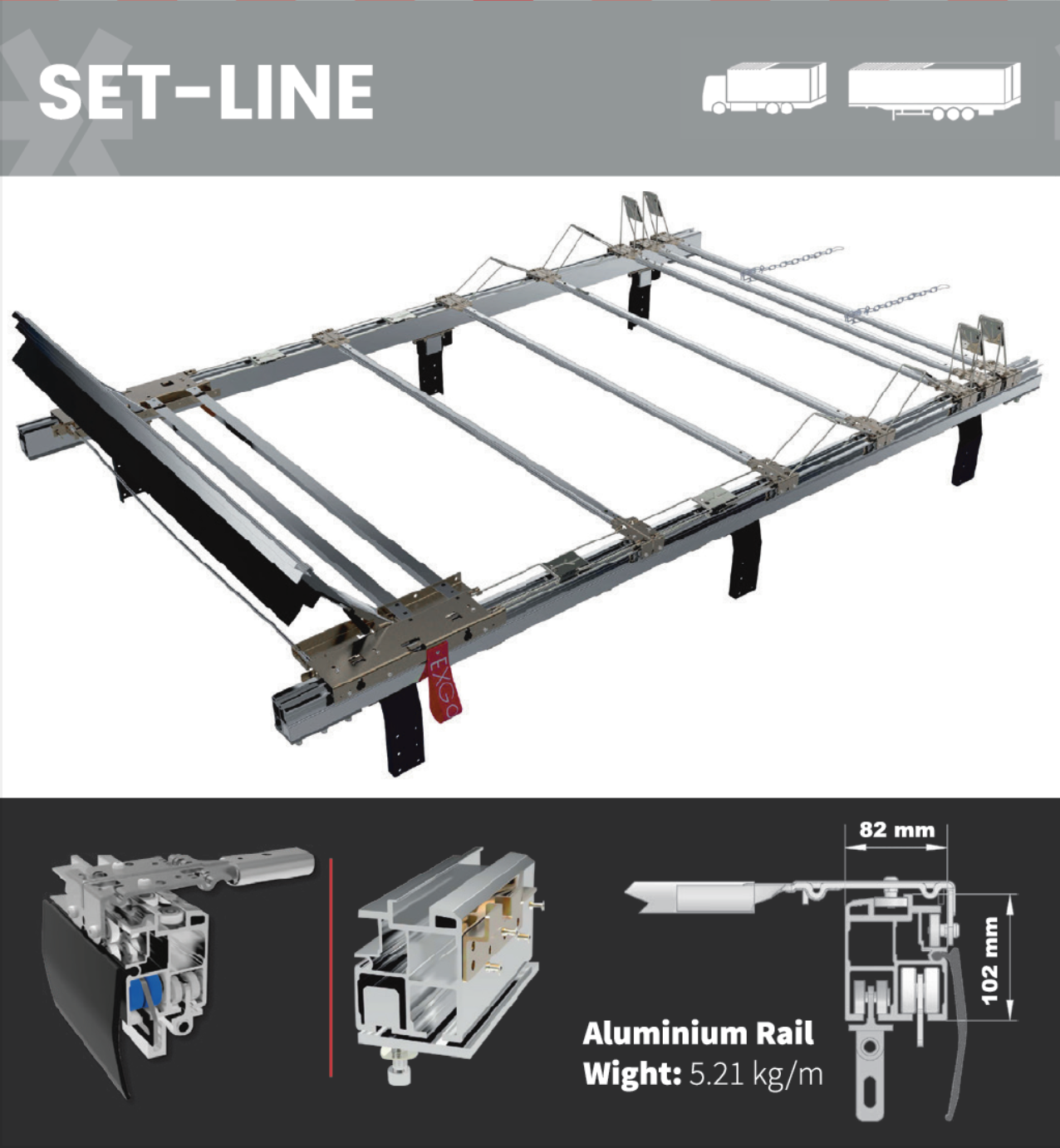 SET-LINE

EXG

82 mm

102 mm

Aluminium Rail
Wight: 5.21 kg/m